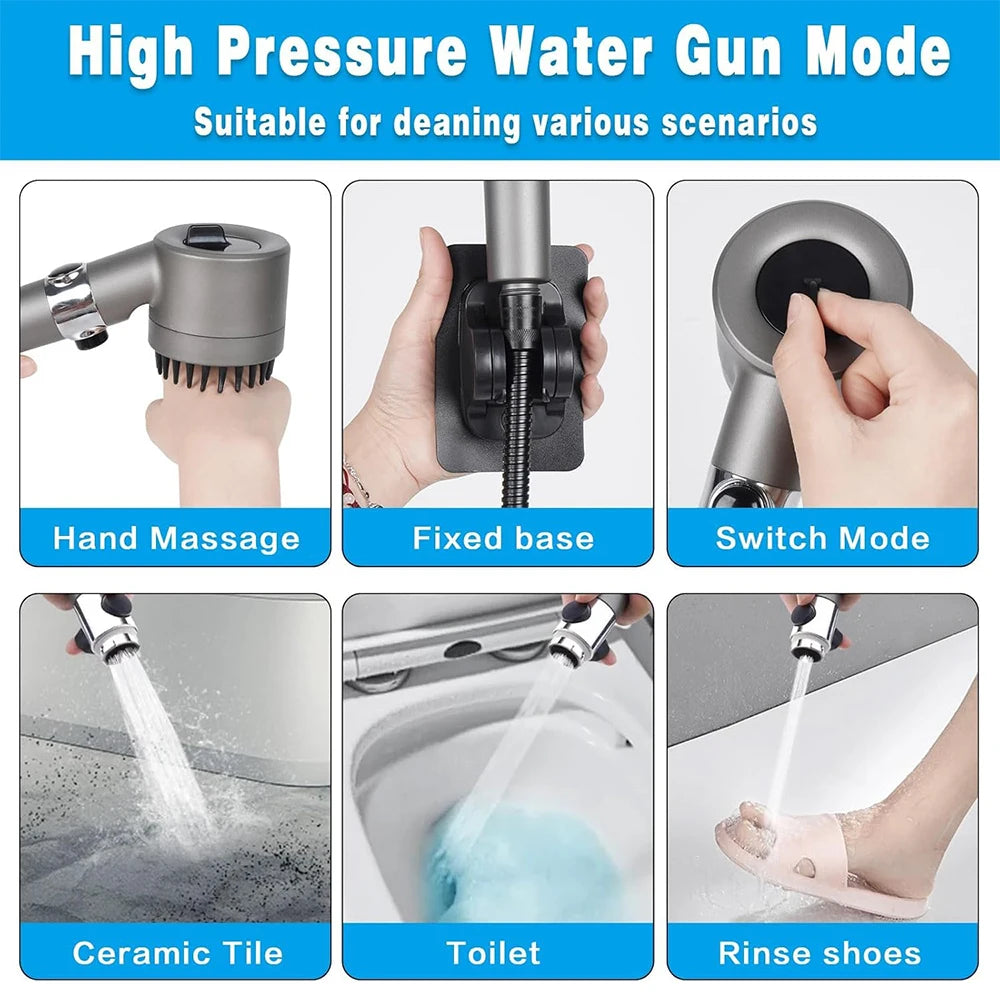 High Pressure Water Gun Mode

Suitable for deaning various scenarios

Hand Massage

Fixed base

Switch Mode

Ceramic Tile

Toilet

Rinse shoes